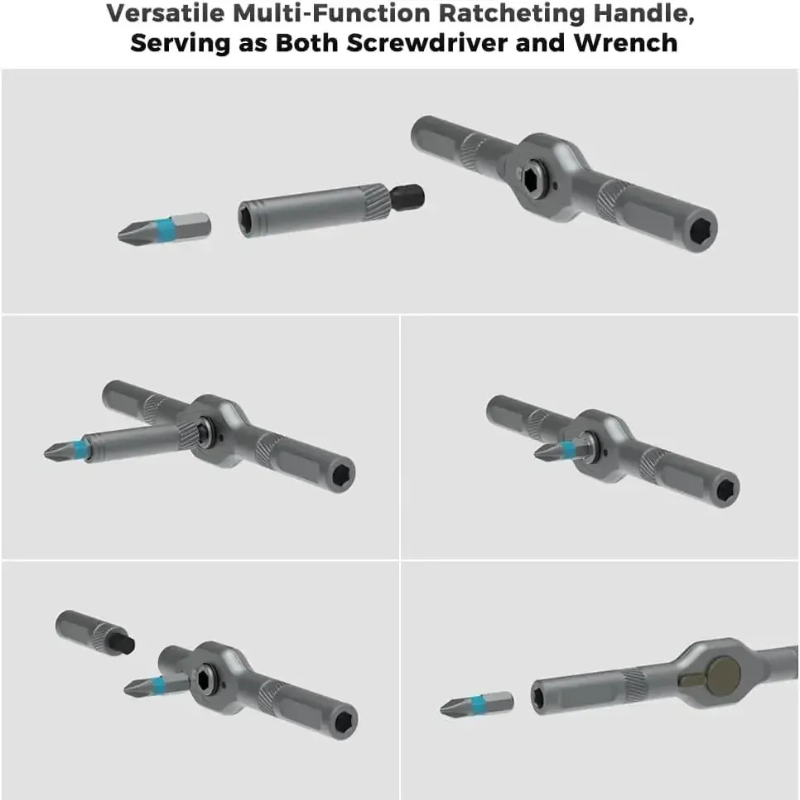 Versatile Multi-Function Ratcheting Handle, Serving as Both Screwdriver and Wrench